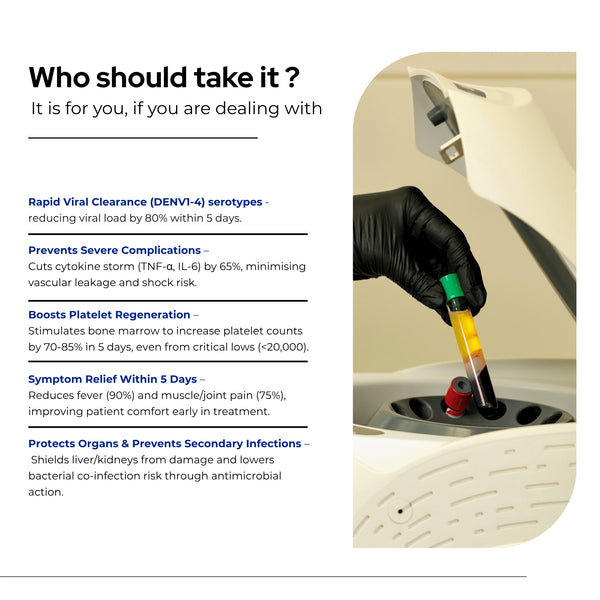 Who should take it ?
It is for you, if you are dealing with

Rapid Viral Clearance (DENV1-4) serotypes - reducing viral load by 80% within 5 days.

Prevents Severe Complications – Cuts cytokine storm (TNF-α, IL-6) by 65%, minimising vascular leakage and shock risk.

Boosts Platelet Regeneration – Stimulates bone marrow to increase platelet counts by 70-85% in 5 days, even from critical lows (<20,000).

Symptom Relief Within 5 Days – Reduces fever (90%) and muscle/joint pain (75%), improving patient comfort early in treatment.

Protects Organs & Prevents Secondary Infections – Shields liver/kidneys from damage and lowers bacterial co-infection risk through antimicrobial action.